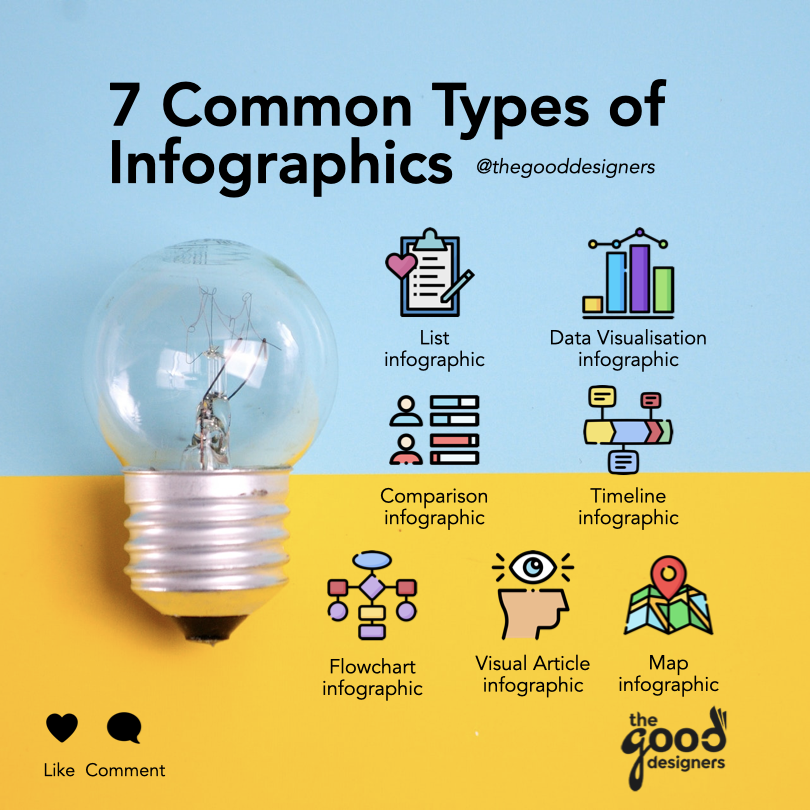 7 Common Types of Infographics

@thegooddesigners

List infographic

Data Visualisation infographic

Comparison infographic

Timeline infographic

Flowchart infographic

Visual Article infographic

Map infographic

Like Comment

the good designers